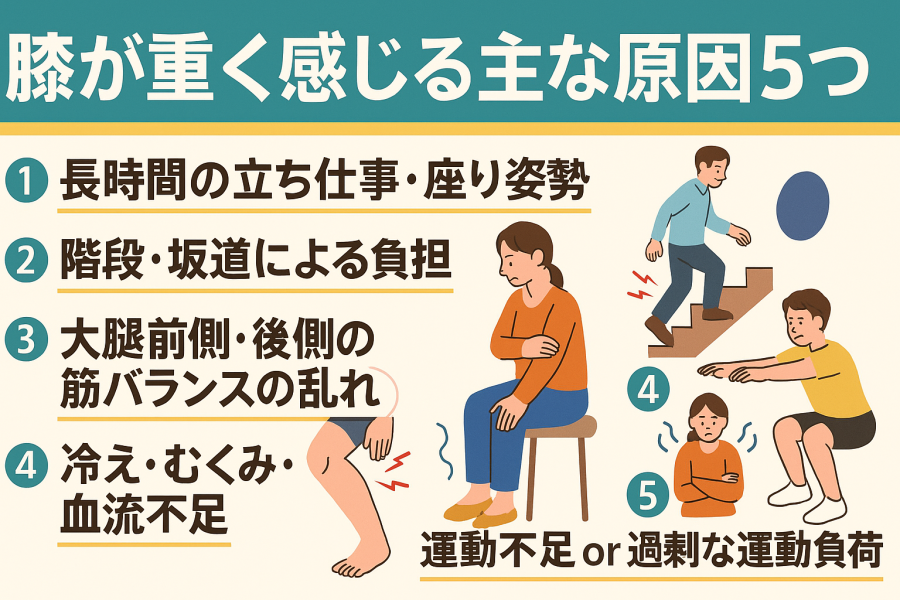 膝が重く感じる主な原因5つ

1 長時間の立ち仕事・座り姿勢

2 階段・坂道による負担

3 大腿前側・後側の筋バランスの乱れ

4 冷え・むくみ・血流不足

4

5

運動不足 or 過剰な運動負荷