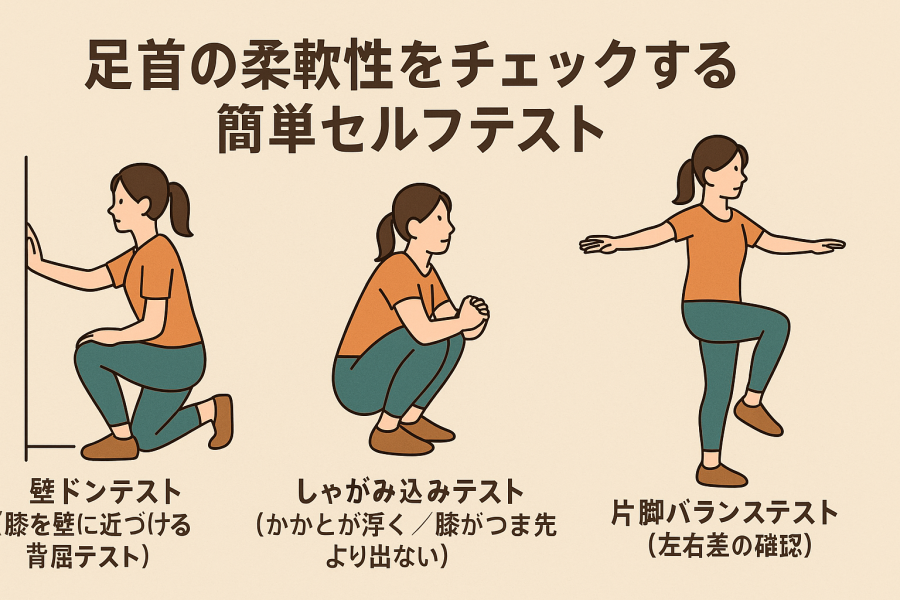 足首の柔軟性をチェックする
簡単セルフテスト

壁ドンテスト
(膝を壁に近づける
背屈テスト)

しゃがみ込みテスト
(かかとが浮く／膝がつま先
より出ない)

片脚バランステスト
(左右差の確認)