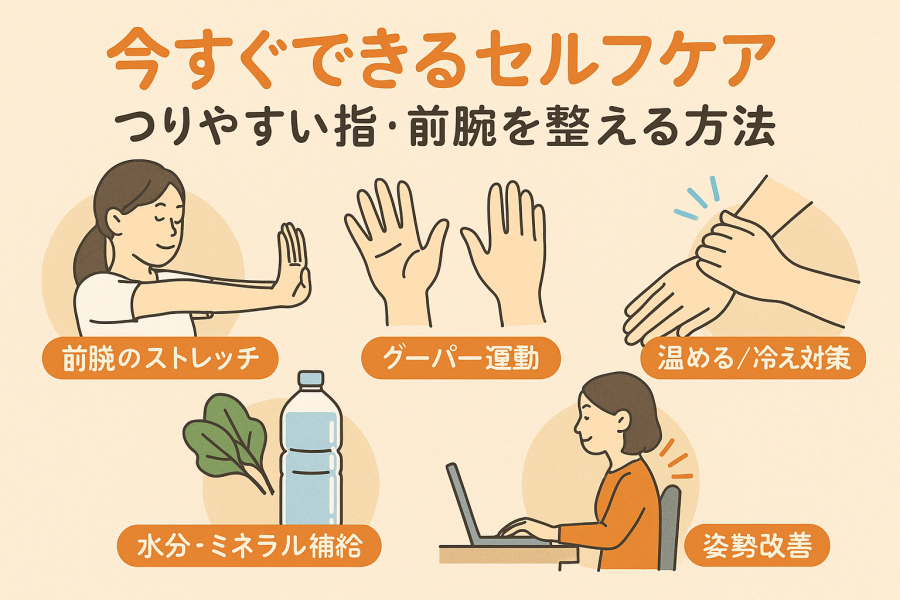 今すぐできるセルフケア
つりやすい指・前腕を整える方法

前腕のストレッチ

グーパー運動

温める/冷え対策

水分・ミネラル補給

姿勢改善