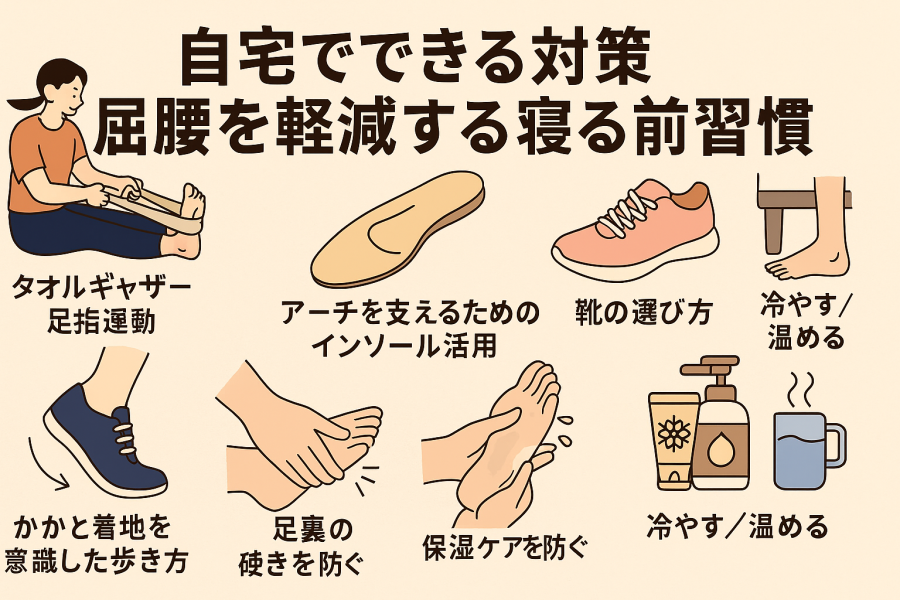 自宅でできる対策
屈腰を軽減する寝る前習慣

タオルギャザー
足指運動

アーチを支えるための
インソール活用

靴の選び方

冷やす/
温める

かかと着地を
意識した歩き方

足裏の
硬きを防ぐ

保湿ケアを防ぐ

冷やす/温める