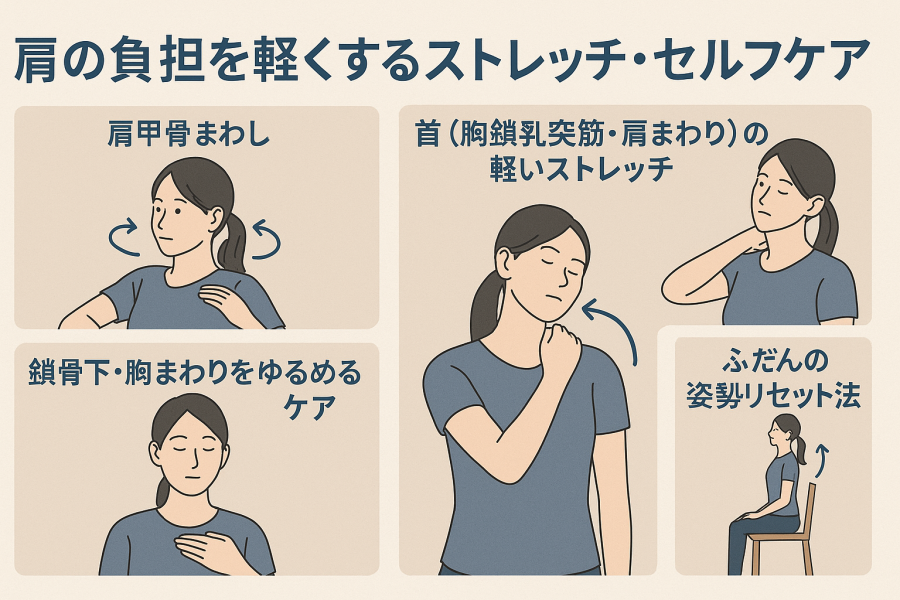 肩の負担を軽くするストレッチ・セルフケア

肩甲骨まわし

鎖骨下・胸まわりをゆるめるケア

首（胸鎖乳突筋・肩まわり）の軽いストレッチ

ふだんの姿勢リセット法