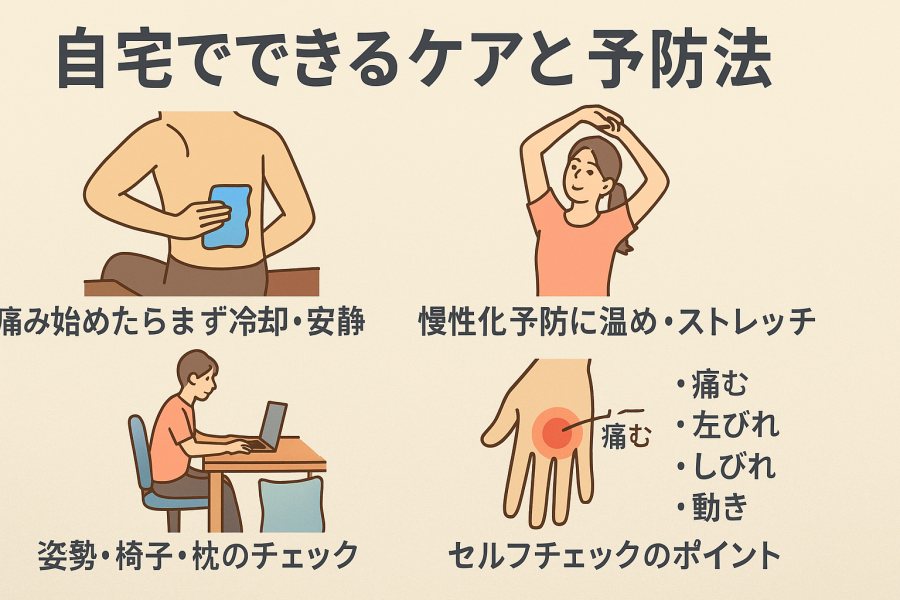 自宅でできるケアと予防法

痛み始めたらまず冷却・安静

慢性化予防に温め・ストレッチ

姿勢・椅子・枕のチェック

痛む

・痛む
・左びれ
・しびれ
・動き

セルフチェックのポイント