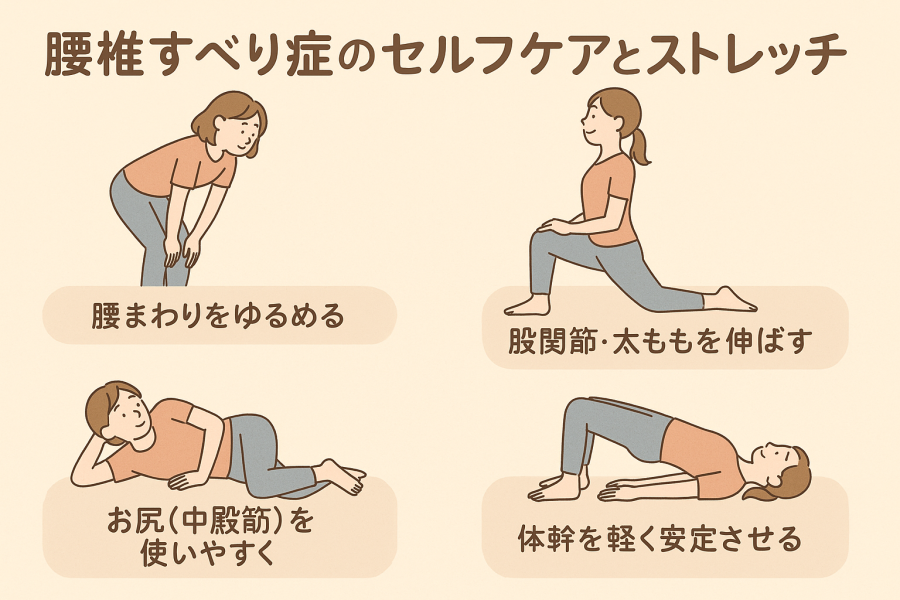 腰椎すべり症のセルフケアとストレッチ

腰まわりをゆるめる

股関節・太ももを伸ばす

お尻（中殿筋）を使いやすく

体幹を軽く安定させる