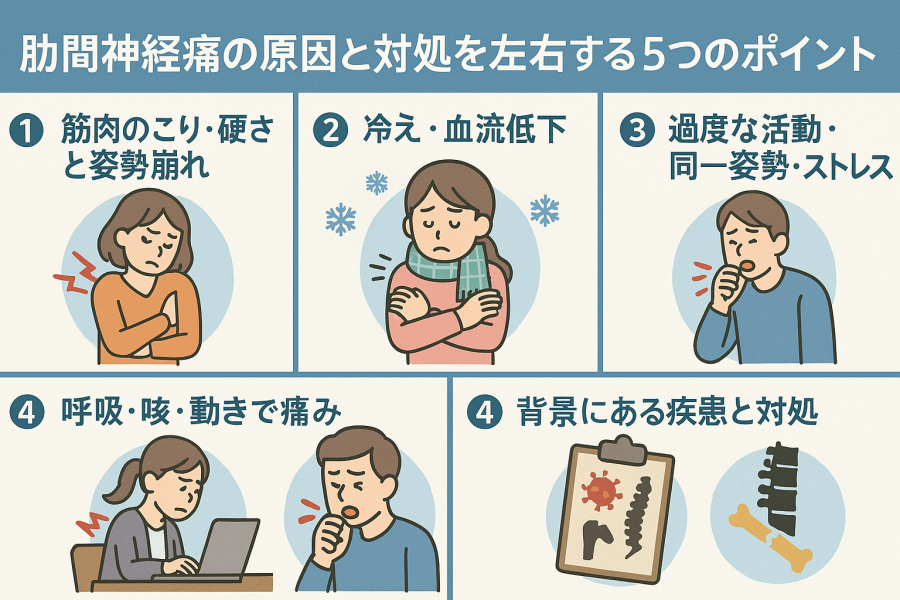 肋間神経痛の原因と対処を左右する5つのポイント

1 筋肉のこり・硬さと姿勢崩れ

2 冷え・血流低下

3 過度な活動・同一姿勢・ストレス

4 呼吸・咳・動きで痛み

4 背景にある疾患と対処