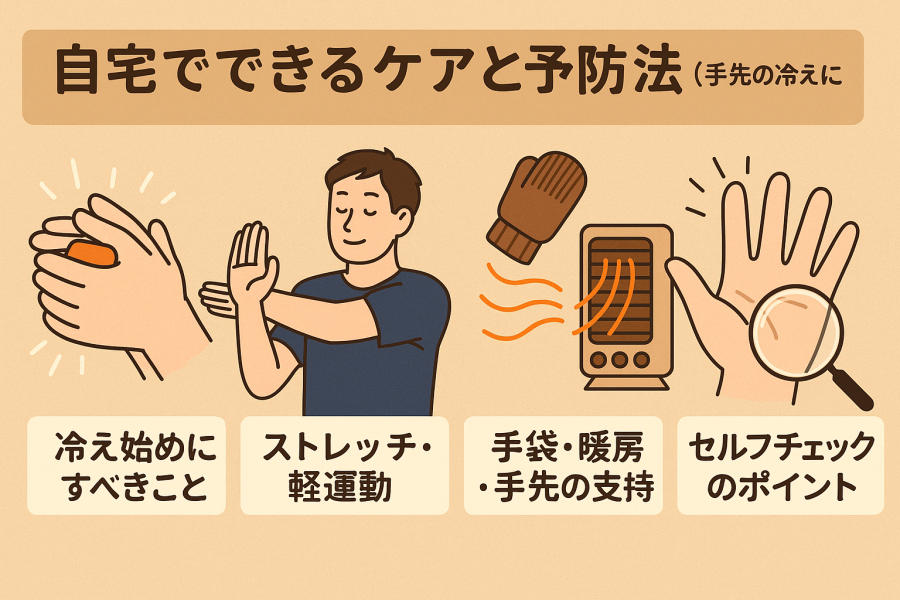 自宅でできるケアと予防法（手先の冷えに

冷え始めにすべきこと

ストレッチ・軽運動

手袋・暖房・手先の支持

セルフチェックのポイント