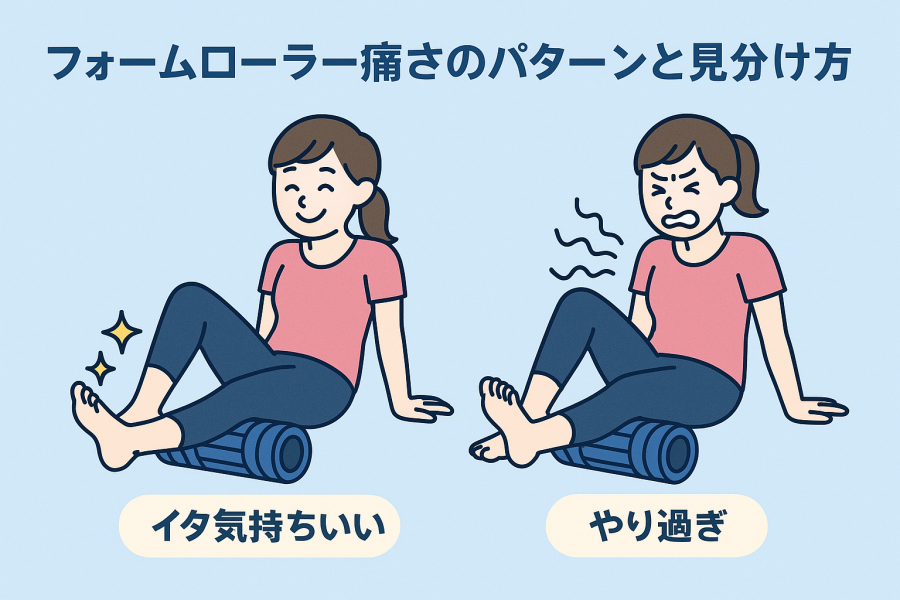 フォームローラー痛さのパターンと見分け方

イタ気持ちいい

やり過ぎ