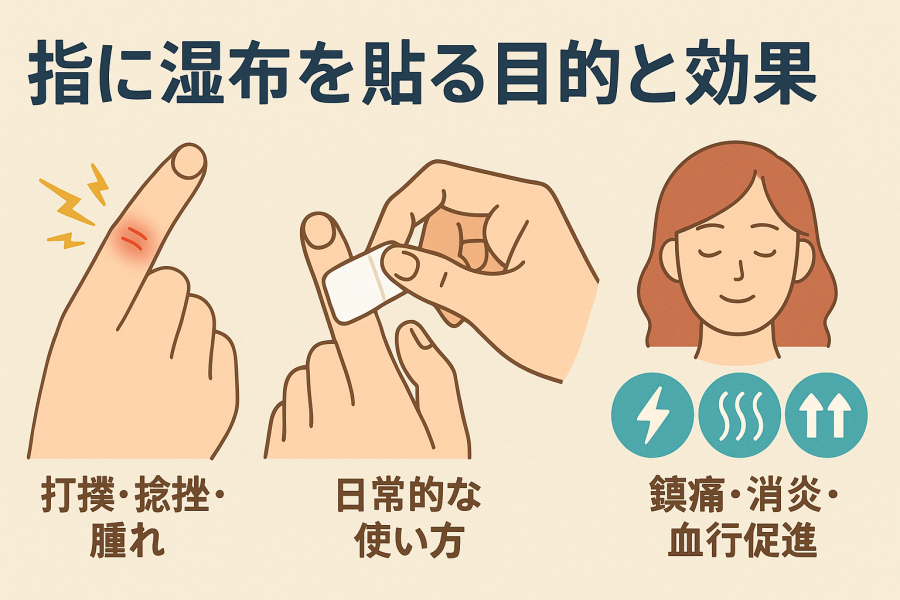 指に湿布を貼る目的と効果

打撲・捻挫・腫れ

日常的な使い方

鎮痛・消炎・血行促進